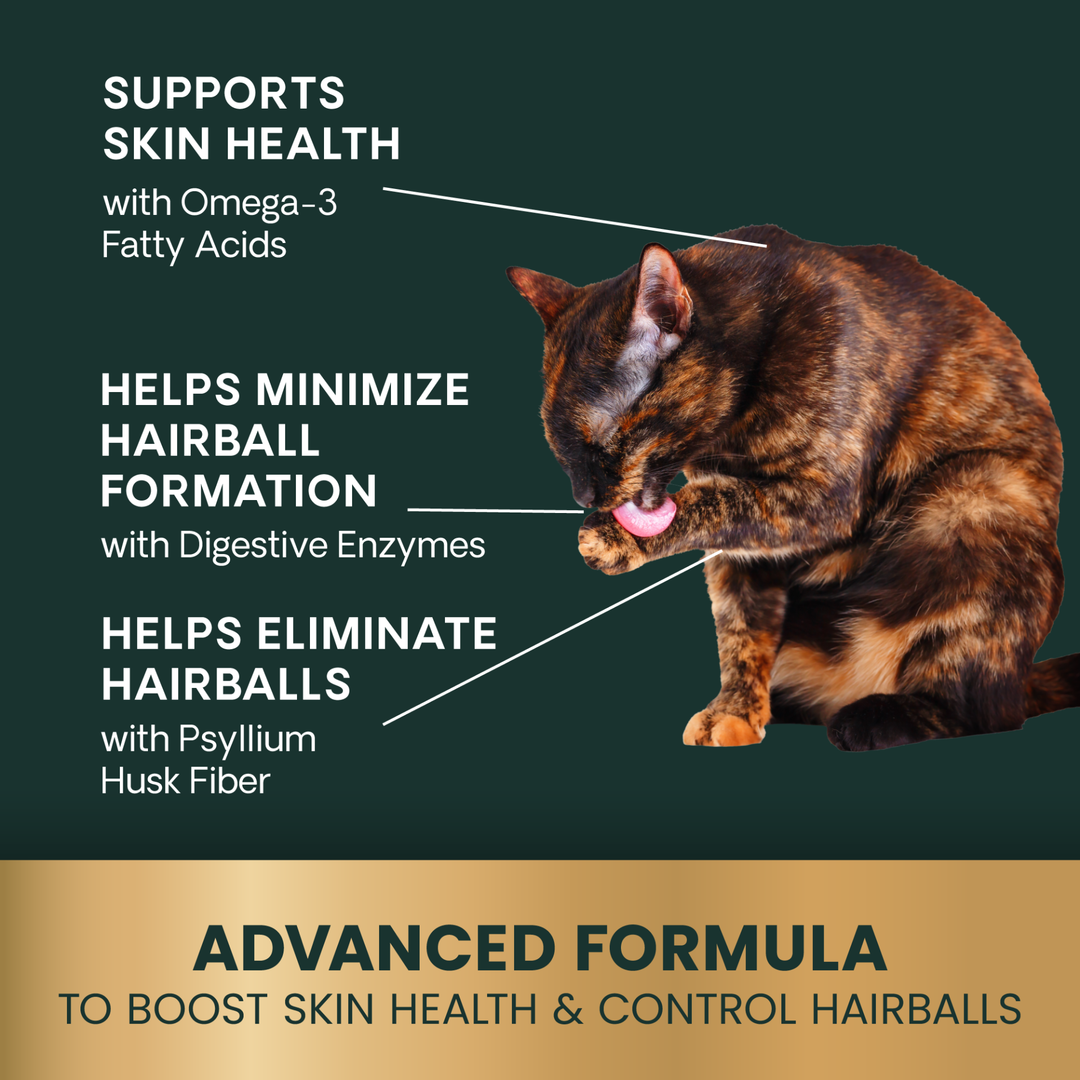 SUPPORTS SKIN HEALTH
with Omega-3 Fatty Acids

HELPS MINIMIZE HAIRBALL FORMATION
with Digestive Enzymes

HELPS ELIMINATE HAIRBALLS
with Psyllium Husk Fiber

ADVANCED FORMULA
TO BOOST SKIN HEALTH & CONTROL HAIRBALLS